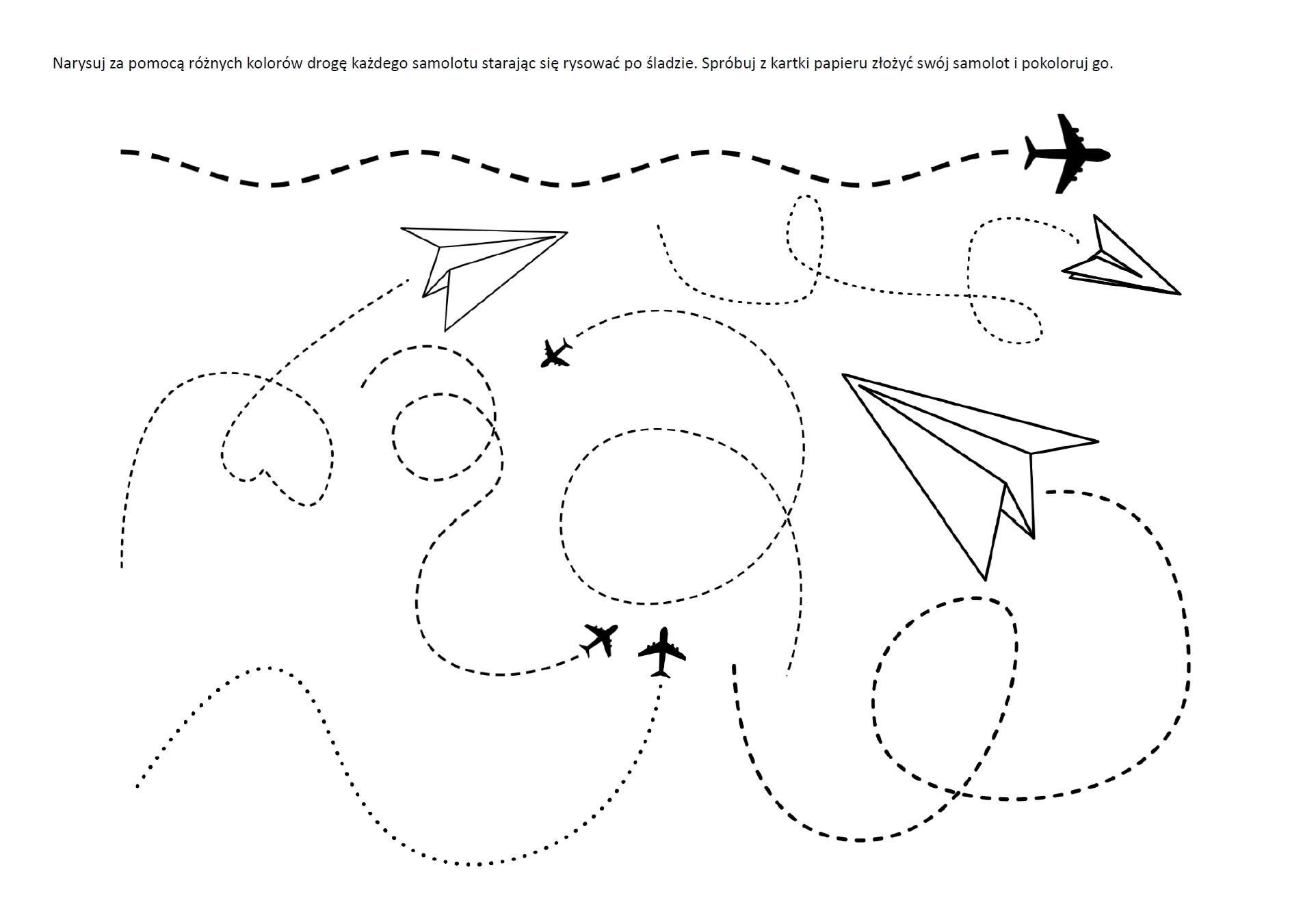 Narysuj za pomocą różnych kolorów drogę każdego samolotu starając się rysować po śladzie. Spróbuj z kartki papieru złożyć swój samolot i pokoloruj go.